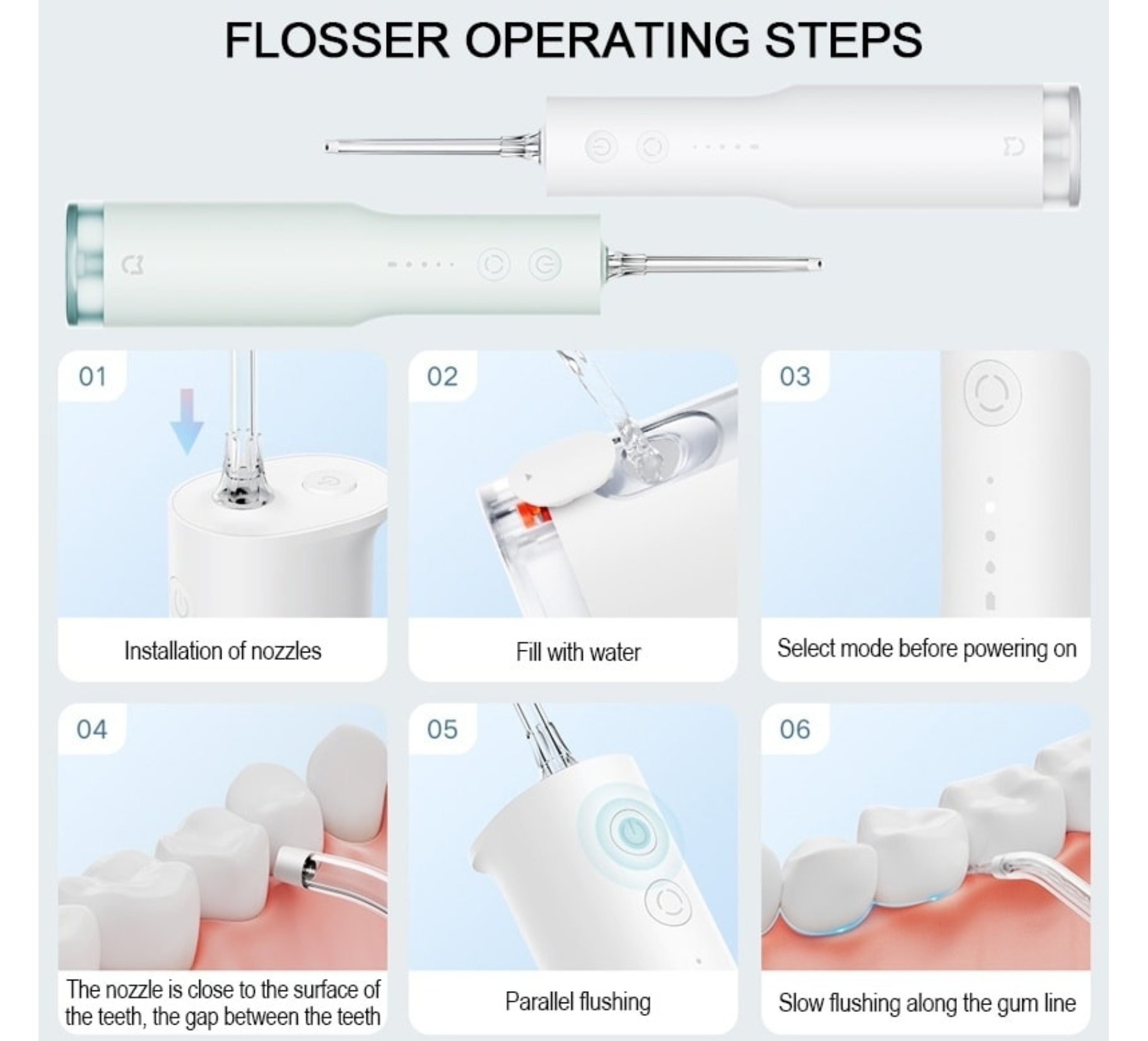 FLOSSER OPERATING STEPS

01

Installation of nozzles

02

Fill with water

03

Select mode before powering on

04

The nozzle is close to the surface of the teeth, the gap between the teeth

05

Parallel flushing

06

Slow flushing along the gum line